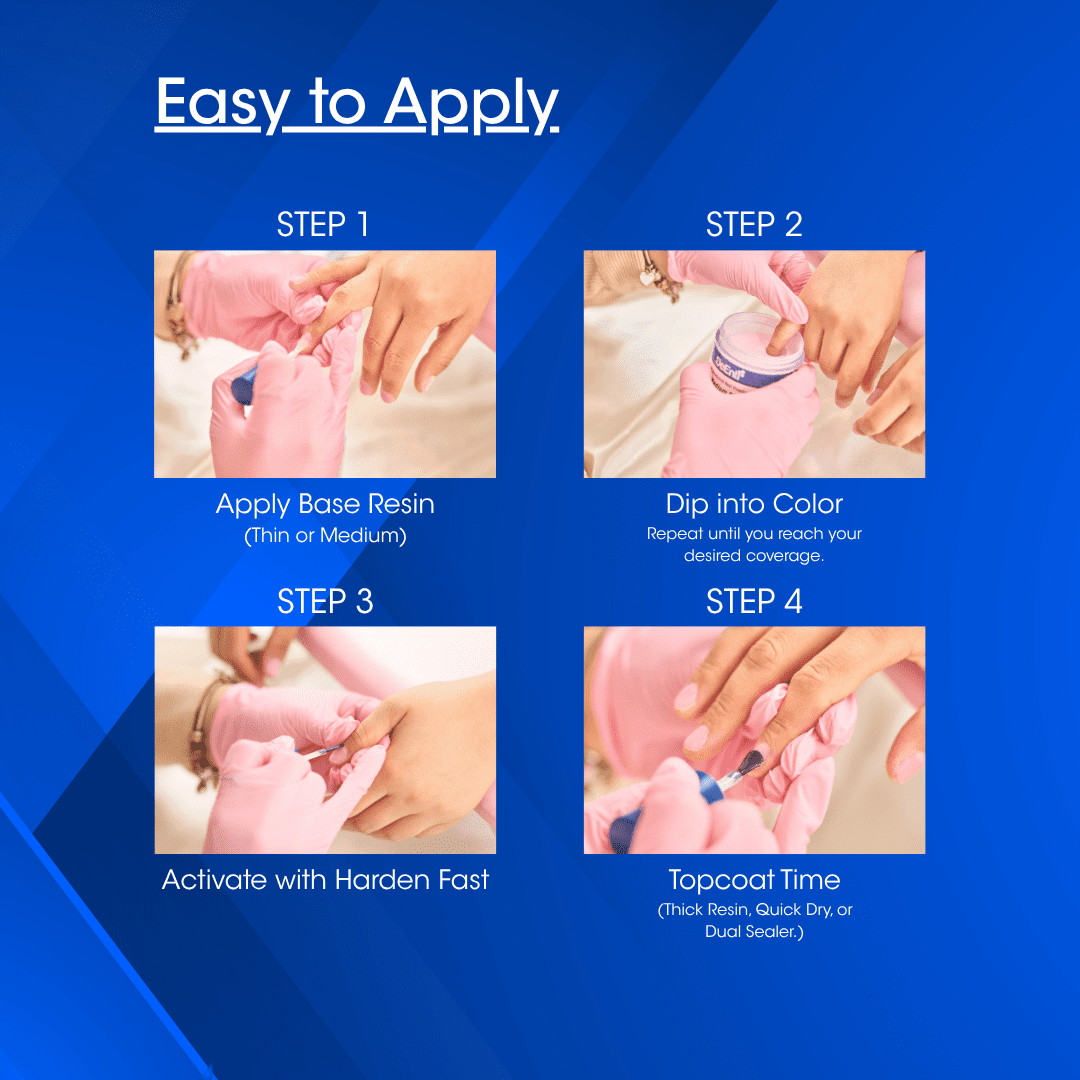 Easy to Apply

STEP 1

Apply Base Resin
(Thin or Medium)

STEP 2

Dip into Color
Repeat until you reach your desired coverage.

STEP 3

Activate with Harden Fast

STEP 4

Topcoat Time
(Thick Resin, Quick Dry, or Dual Sealer.)